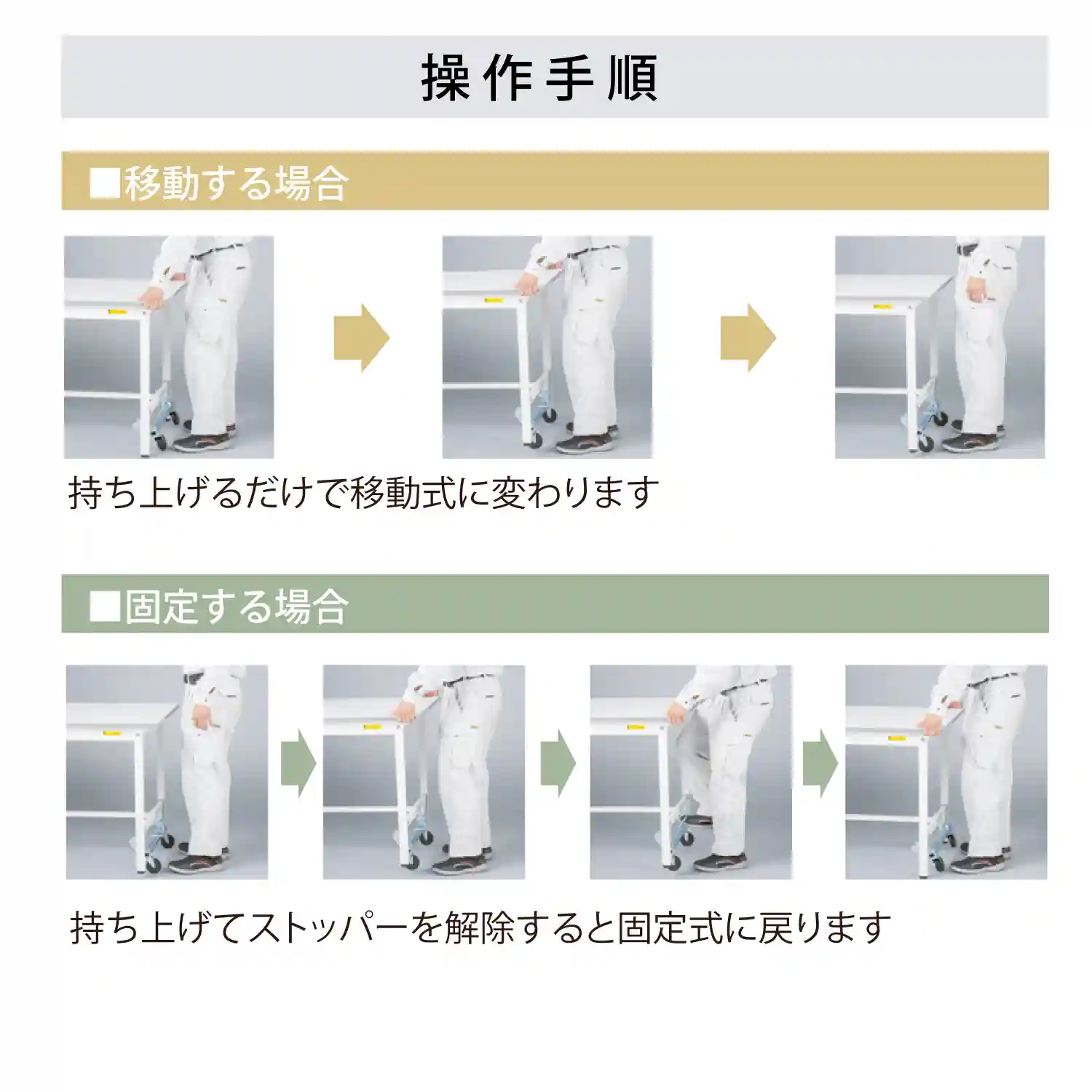 操作手順

■移動する場合

持ち上げるだけで移動式に変わります

■固定する場合

持ち上げてストッパーを解除すると固定式に戻ります